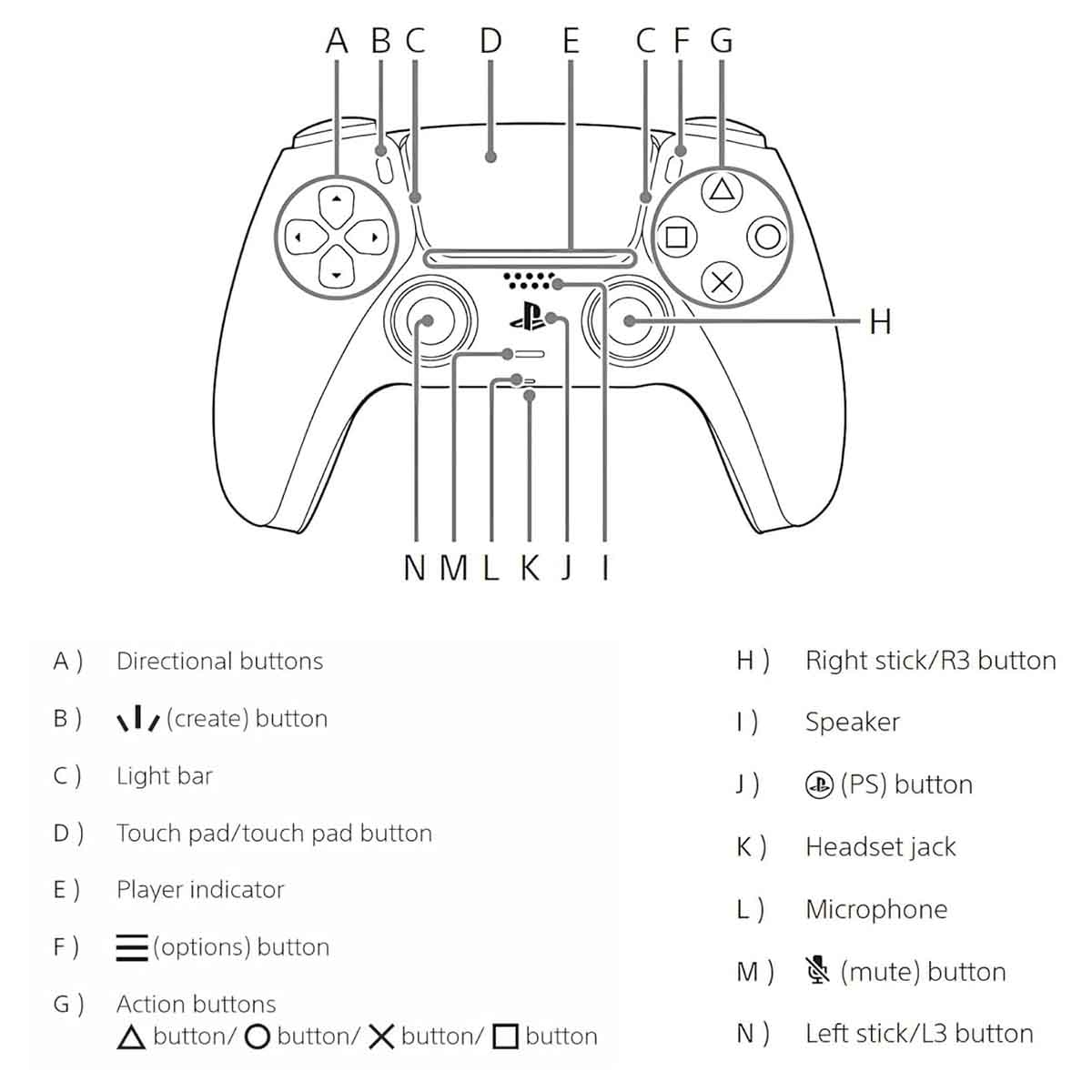 A B C D E C F G

H

N M L K J I

A ) Directional buttons

B ) (create) button

C ) Light bar

D ) Touch pad/touch pad button

E ) Player indicator

F ) (options) button

G ) Action buttons
△ button/ ○ button/ ✕ button/ □ button

H ) Right stick/R3 button

I ) Speaker

J ) (PS) button

K ) Headset jack

L ) Microphone

M ) (mute) button

N ) Left stick/L3 button