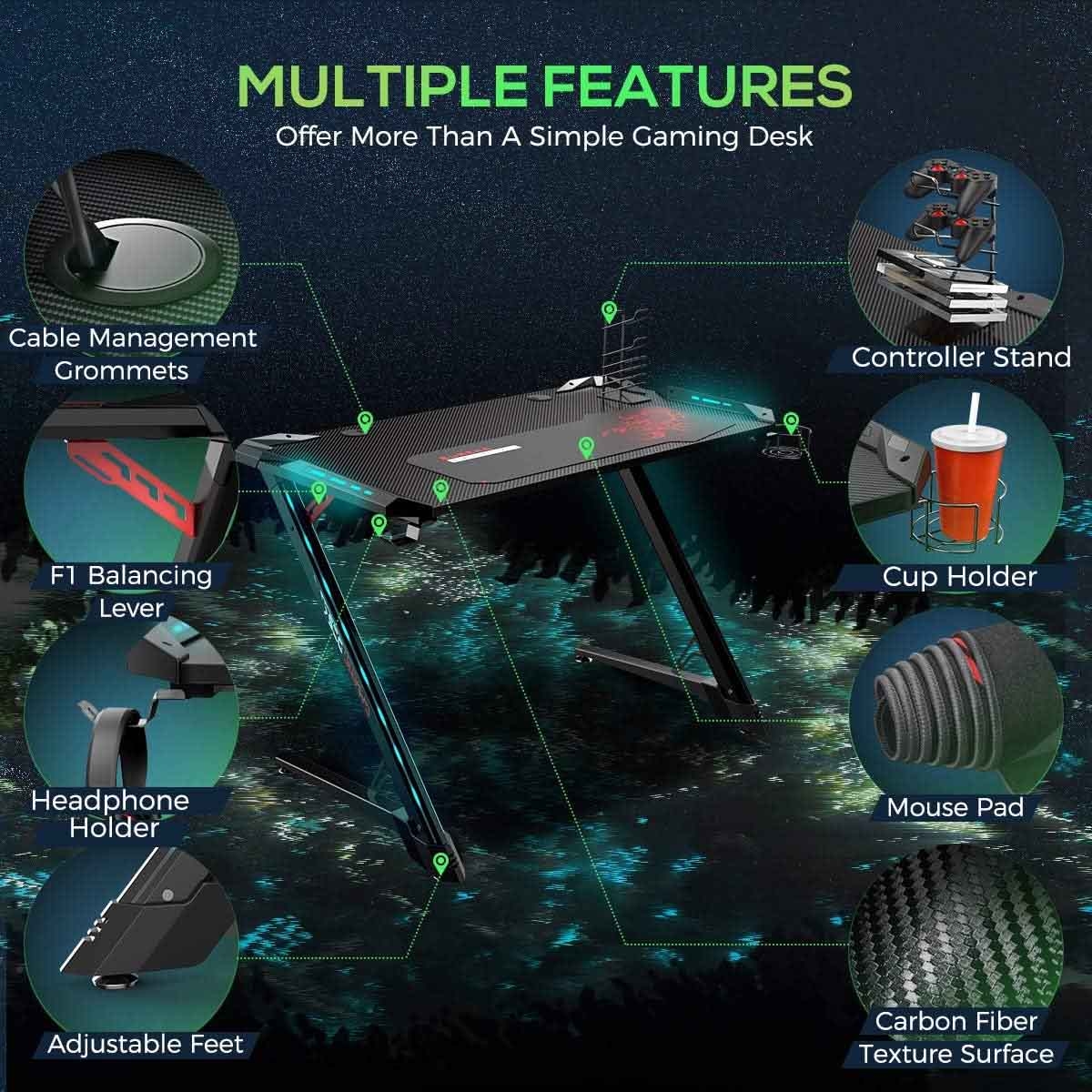 MULTIPLE FEATURES
Offer More Than A Simple Gaming Desk

Cable Management Grommets

F1 Balancing Lever

Headphone Holder

Adjustable Feet

Controller Stand

Cup Holder

Mouse Pad

Carbon Fiber Texture Surface