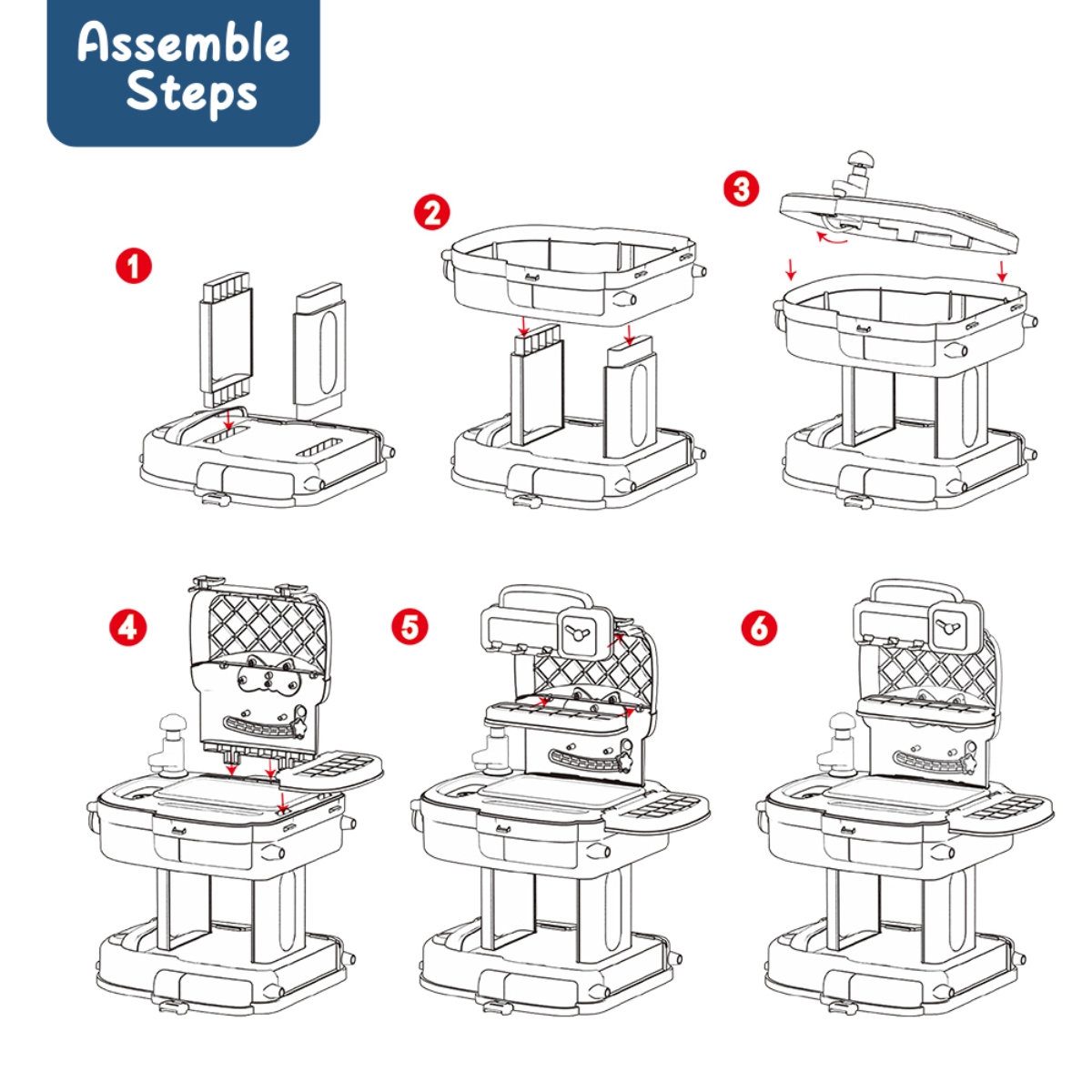 Assemble Steps

1

2

3

4

5

6